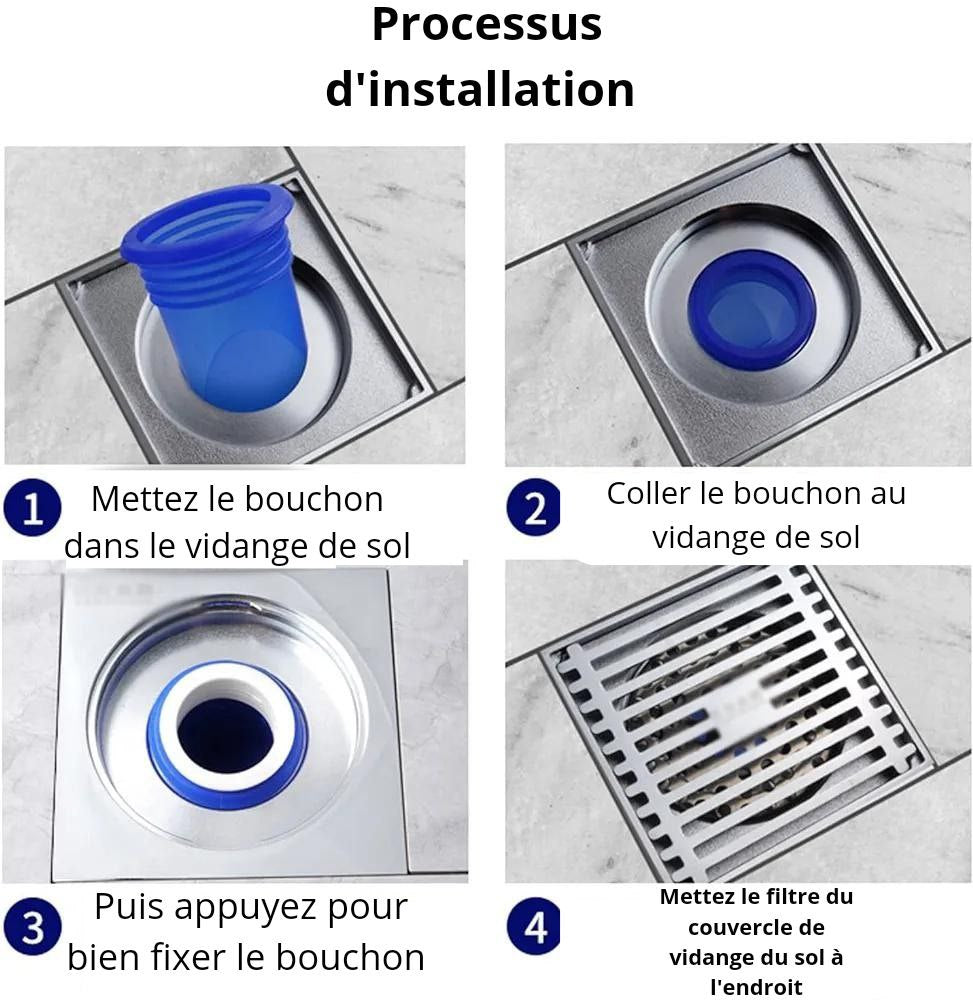 Processus d'installation

1 Mettez le bouchon dans le vidange de sol

2 Coller le bouchon au vidange de sol

3 Puis appuyez pour bien fixer le bouchon

4 Mettez le filtre du couvercle de vidange du sol à l'endroit