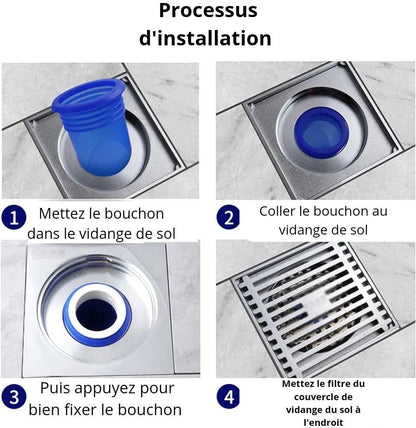 Processus d'installation

1 Mettez le bouchon dans le vidange de sol

2 Coller le bouchon au vidange de sol

3 Puis appuyez pour bien fixer le bouchon

4 Mettez le filtre du couvercle de vidange du sol à l'endroit